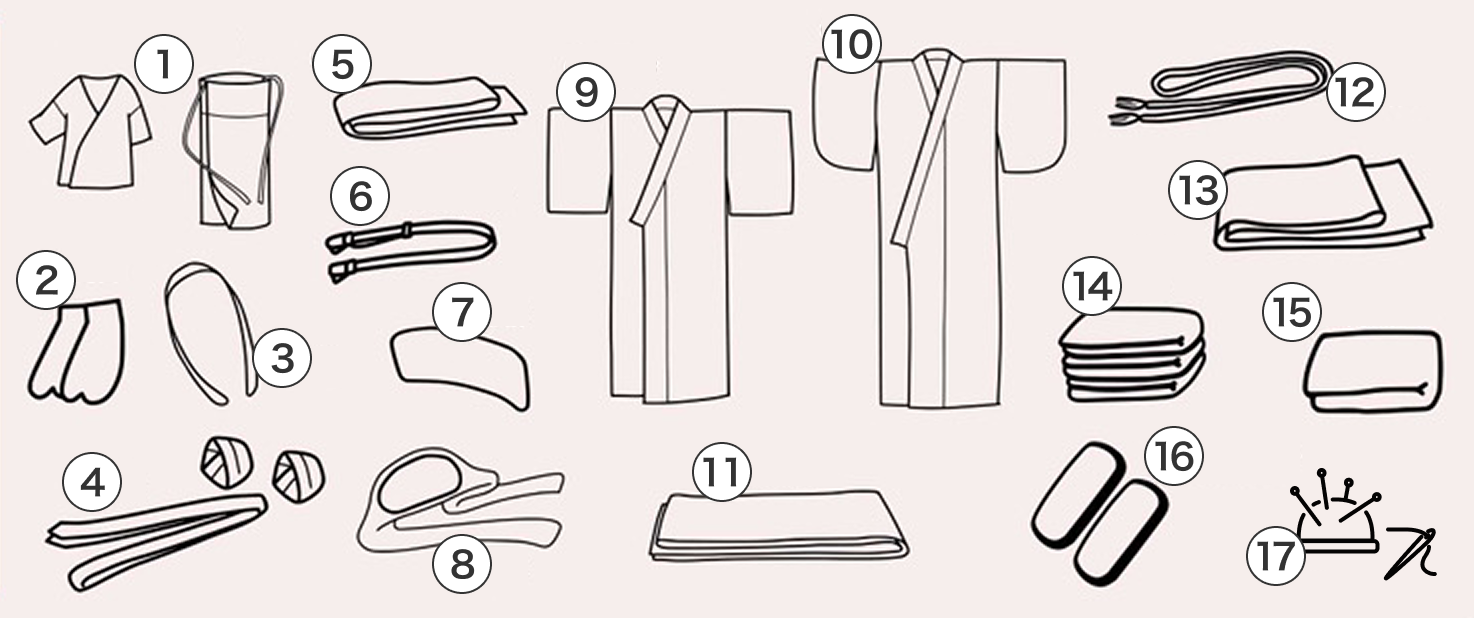 1
5
9
10
12
6
13
2
3
7
14
15
4
8
11
16
17